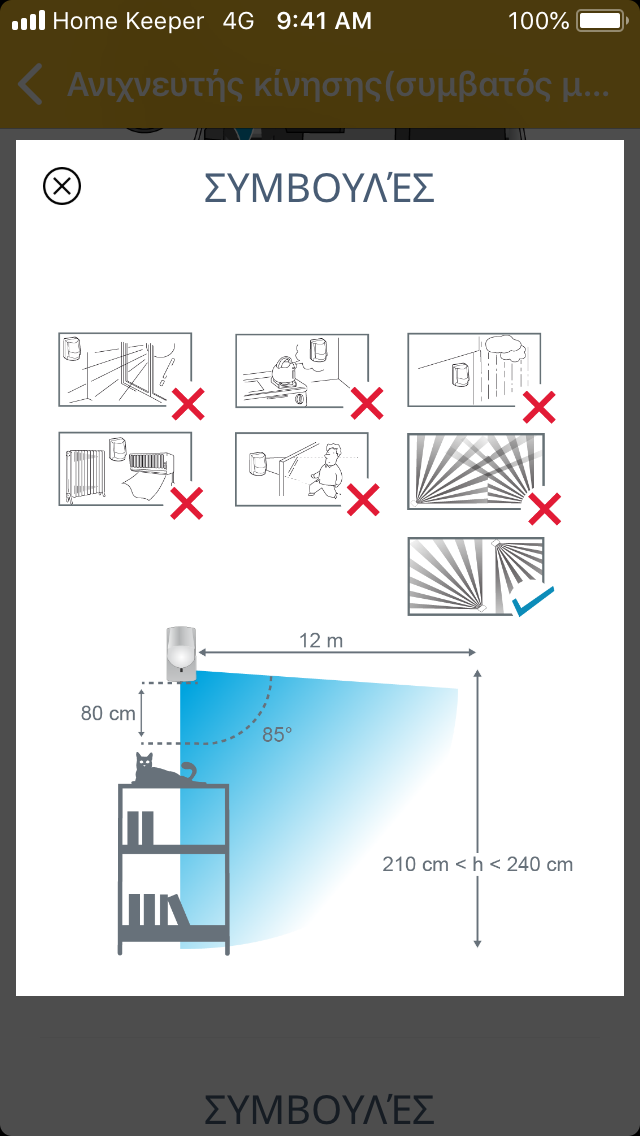 Home Keeper 4G 9:41 AM 100%

Ανιχνευτής κίνησης(συμβατός μ...

ΣΥΜΒΟΥΛΈΣ

12 m

80 cm

85°

210 cm < h < 240 cm

ΣΥΜΒΟΥΛΈΣ